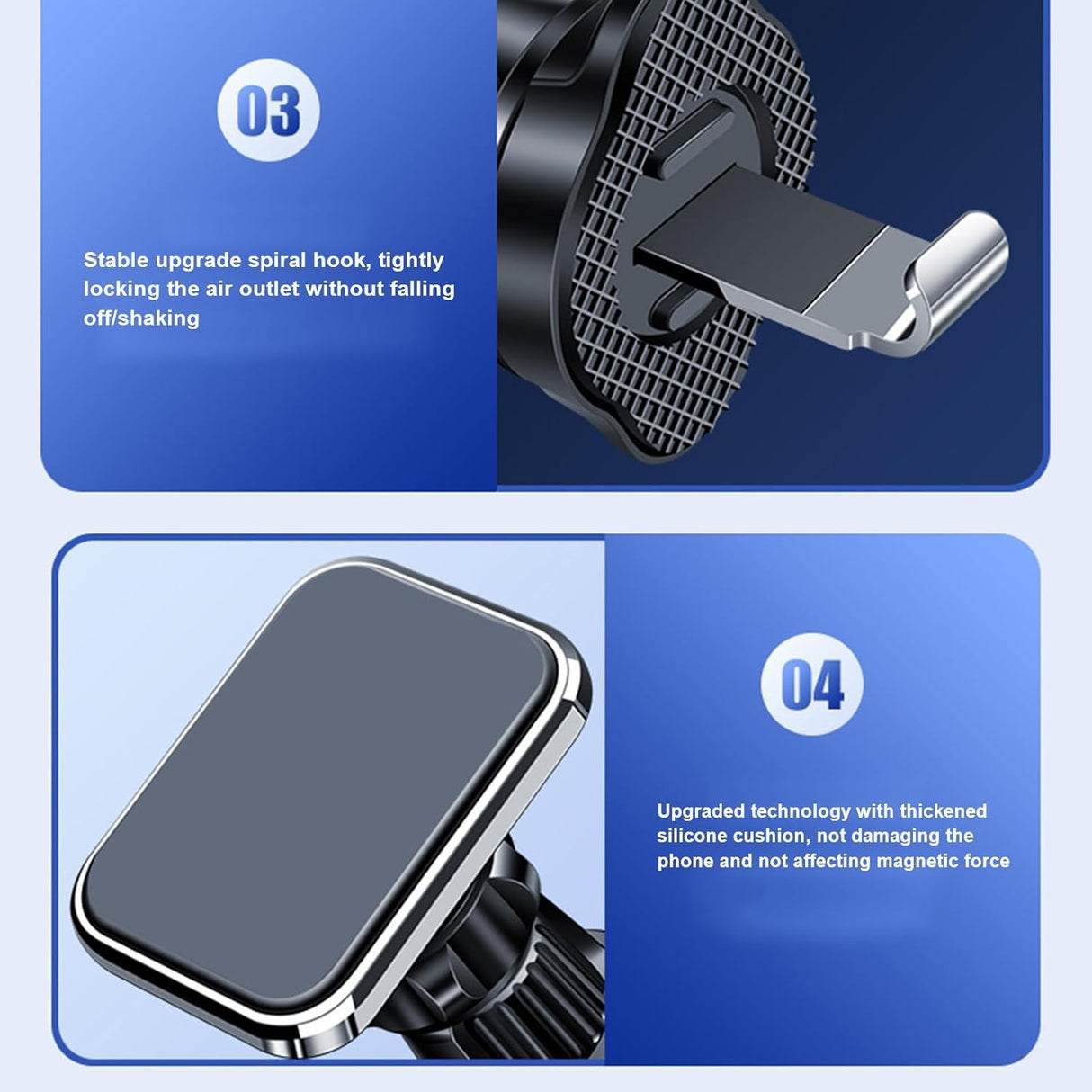 03

Stable upgrade spiral hook, tightly locking the air outlet without falling off/shaking

04

Upgraded technology with thickened silicone cushion, not damaging the phone and not affecting magnetic force