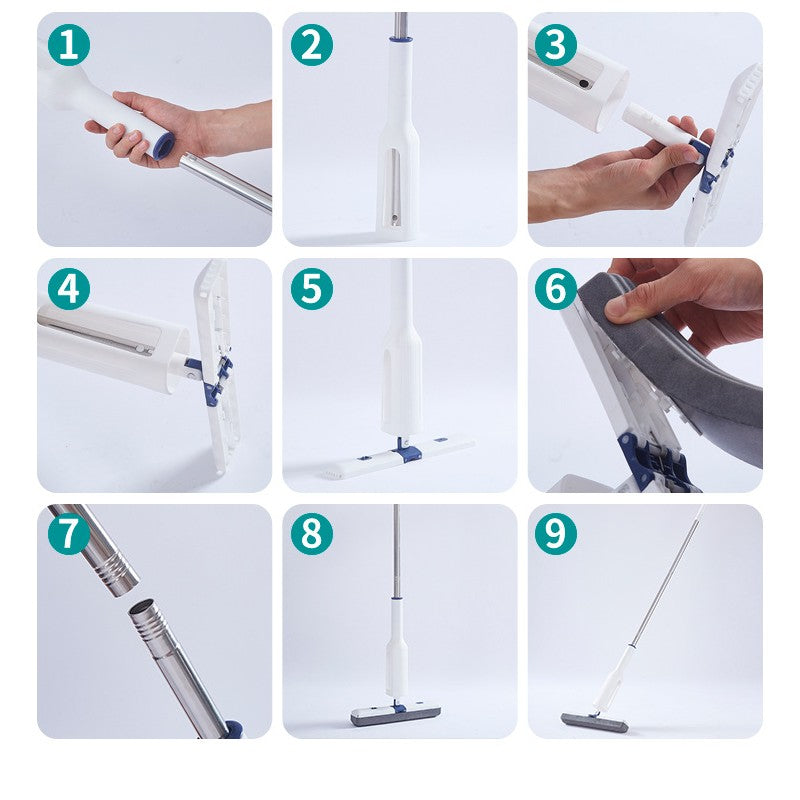 1
2
3
4
5
6
7
8
9