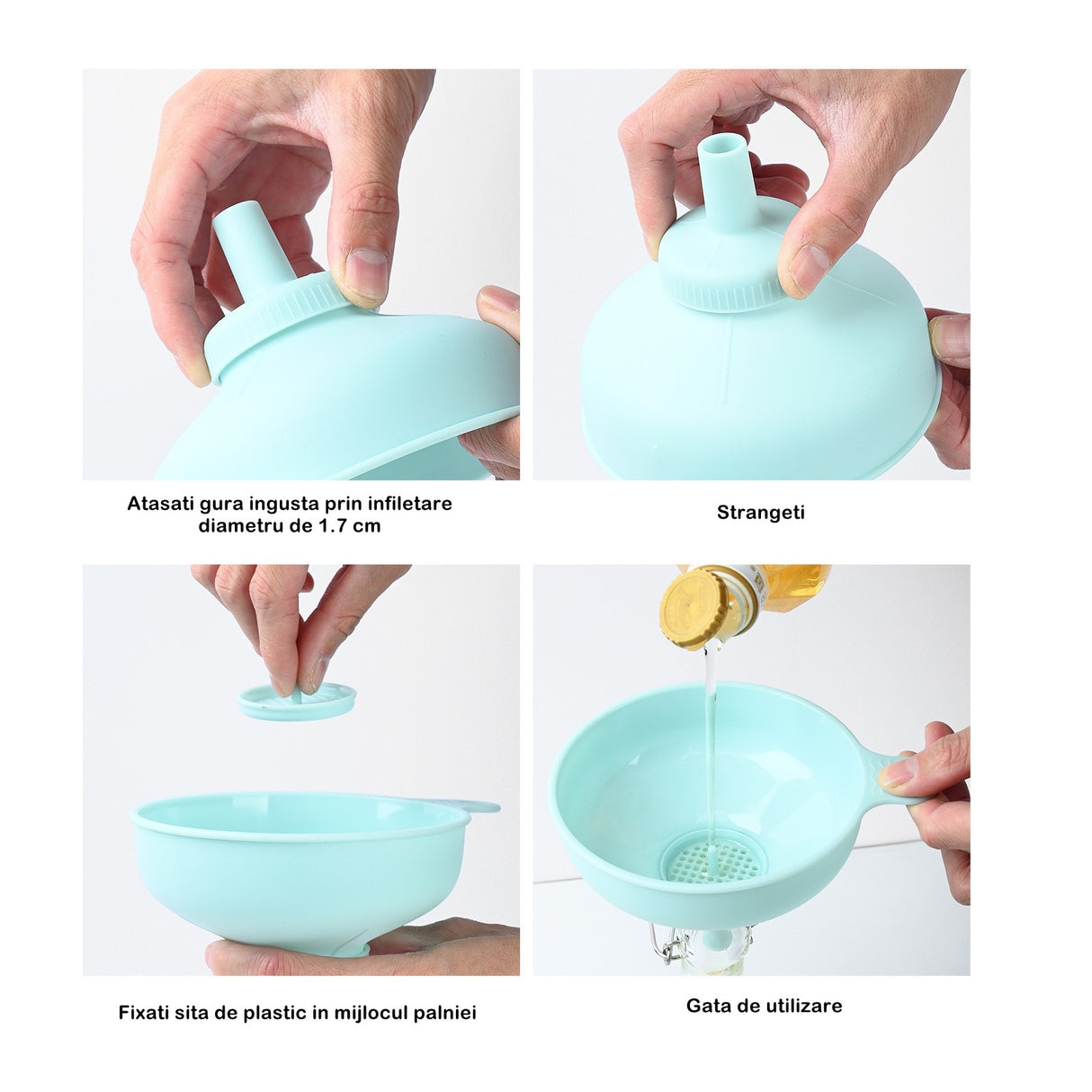 Atasati gura ingusta prin infiletare diametru de 1.7 cm

Strangeti

Fixati sita de plastic in mijlocul palniei

Gata de utilizare