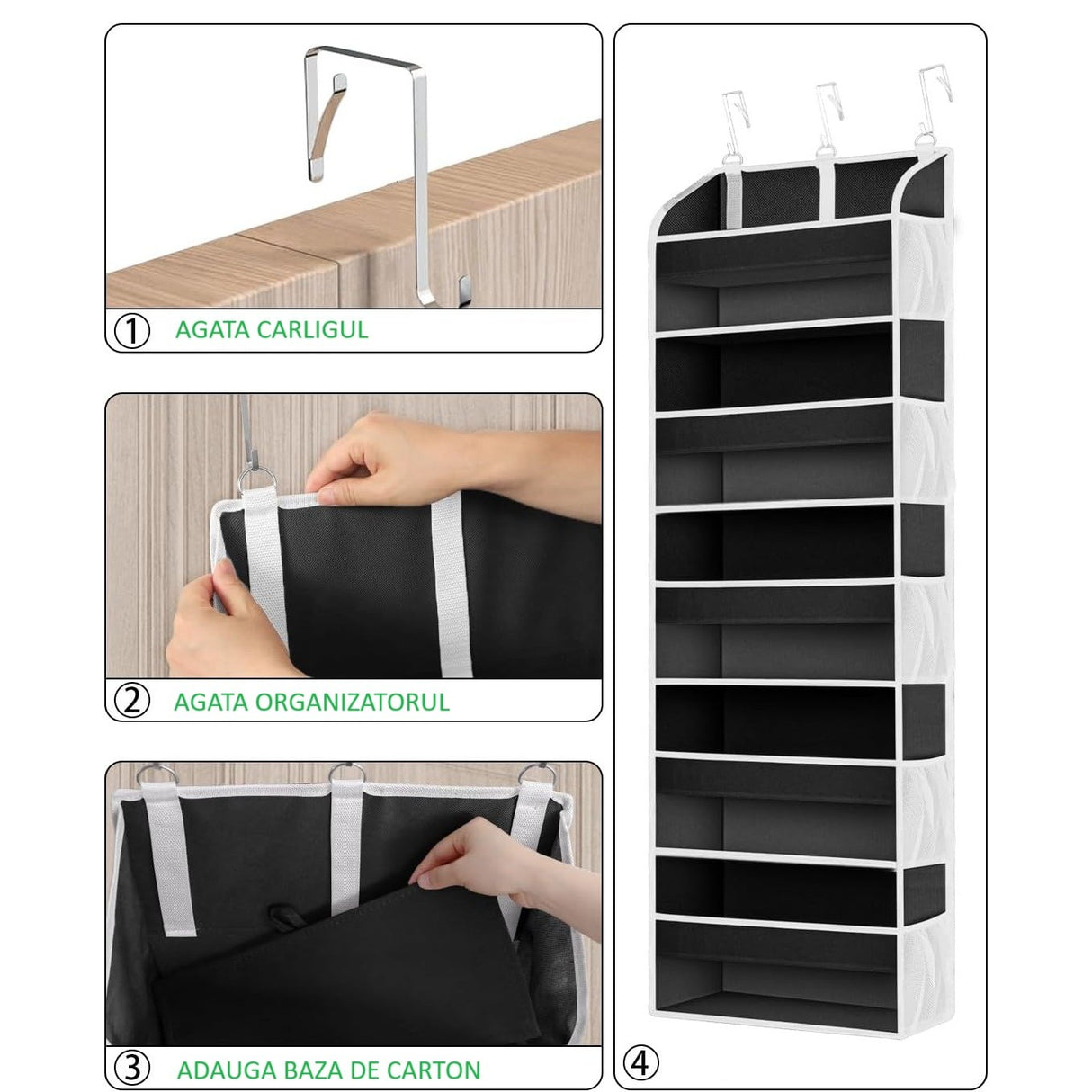 ① AGATA CARLIGUL

② AGATA ORGANIZATORUL

③ ADAUGA BAZA DE CARTON

④