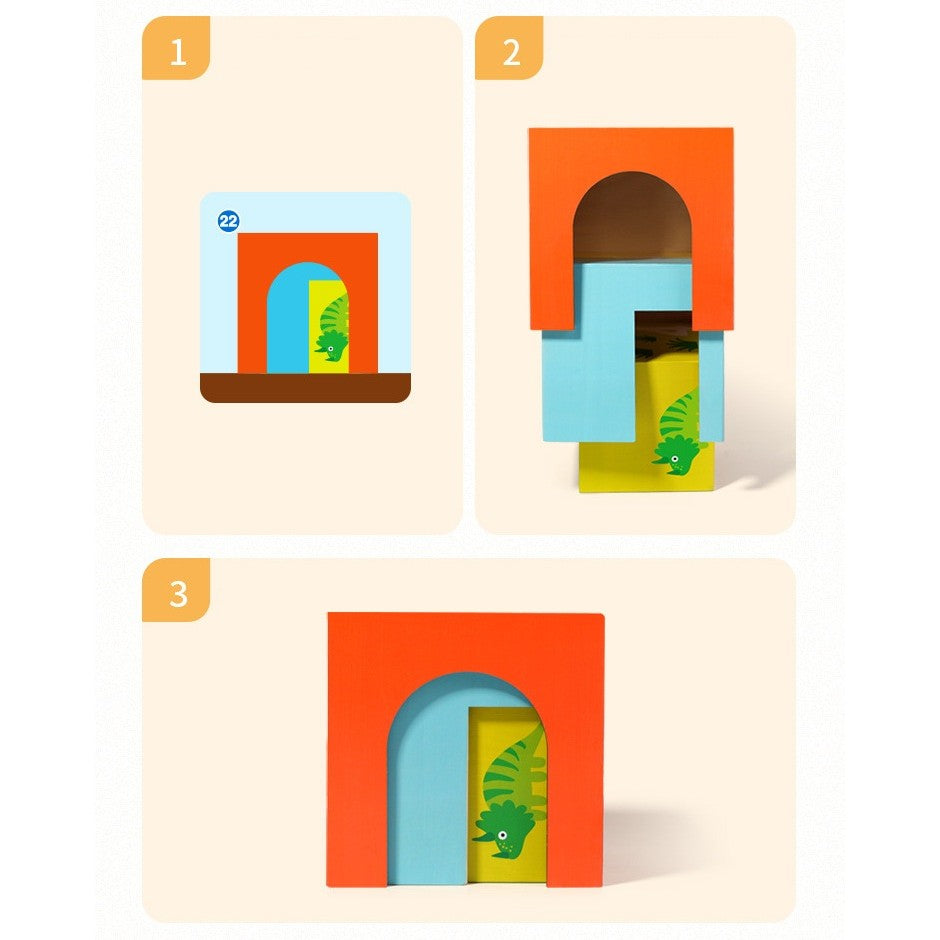 1

22

2

3