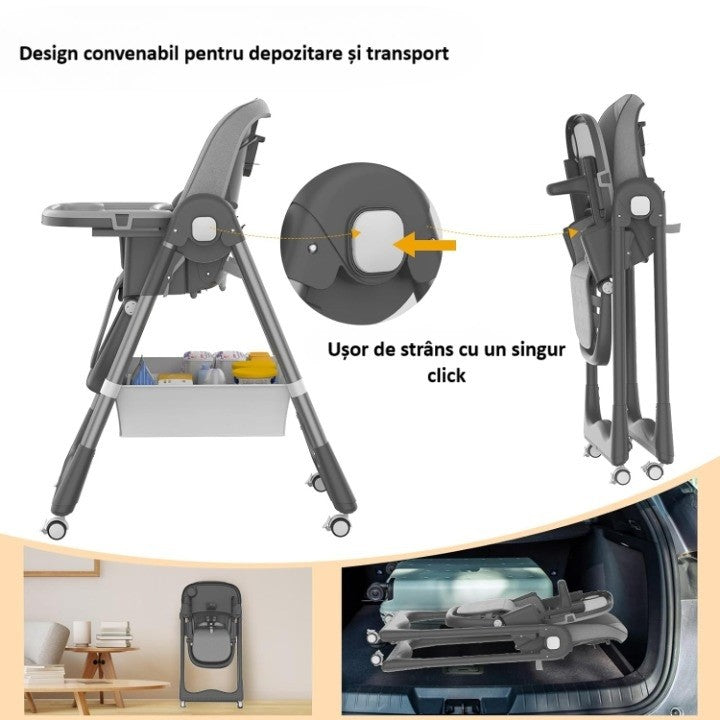 Design convenabil pentru depozitare și transport

Ușor de strâns cu un singur click