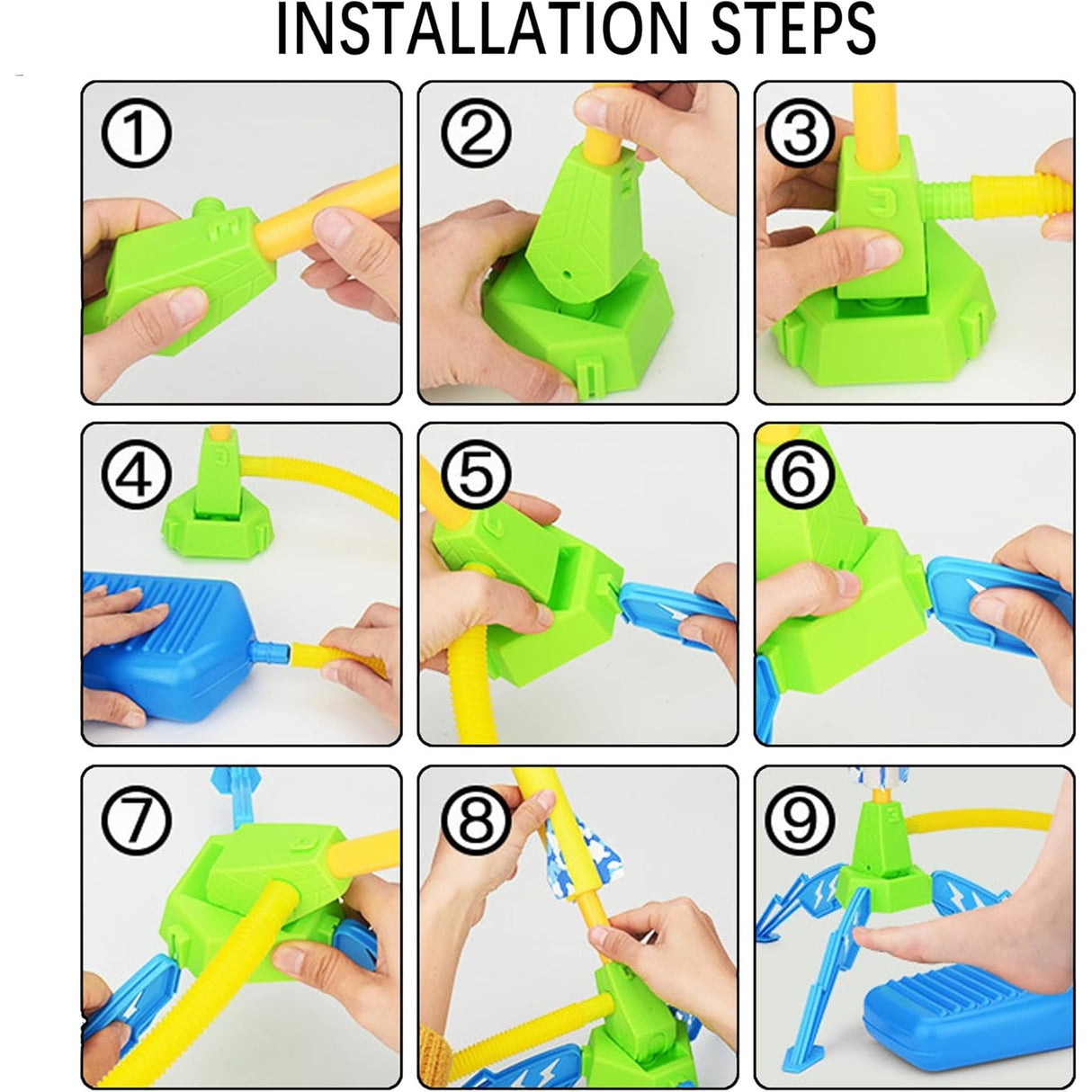 INSTALLATION STEPS

①

②

③

④

⑤

⑥

⑦

⑧

⑨