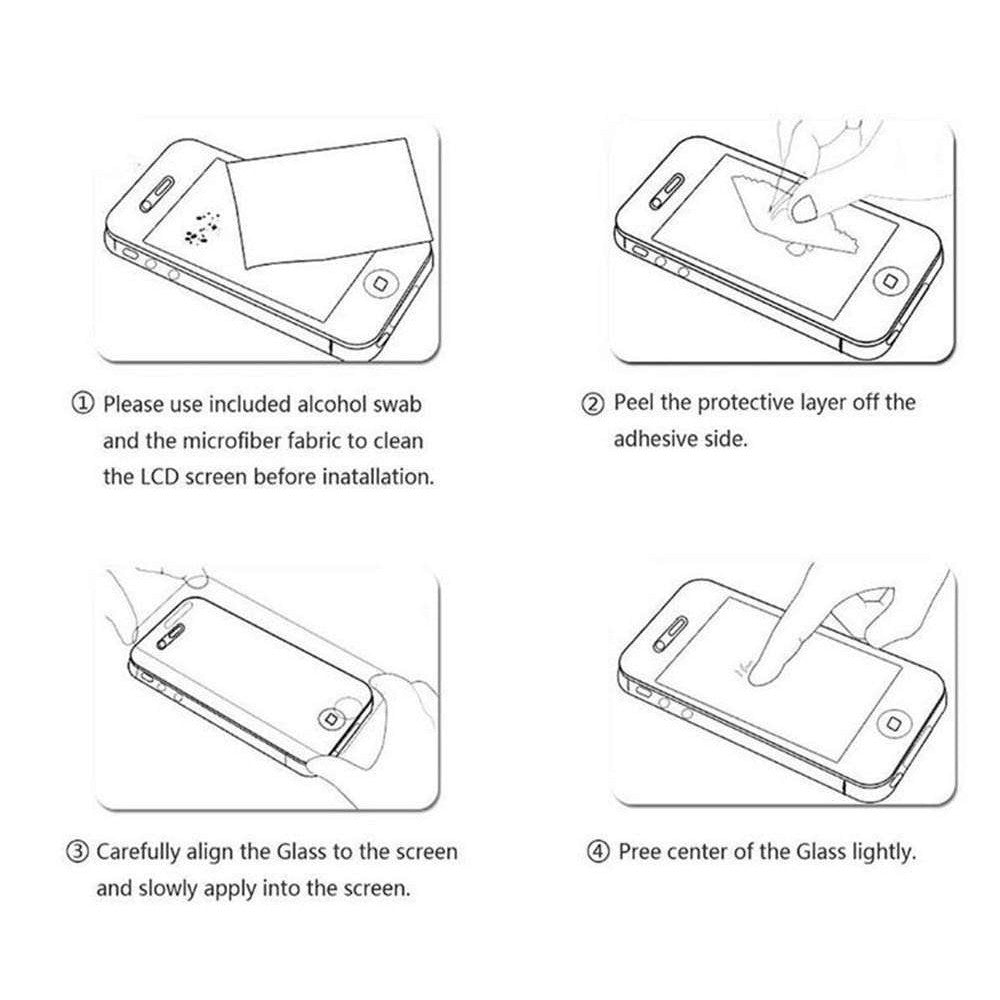 ① Please use included alcohol swab and the microfiber fabric to clean the LCD screen before inatallation.

② Peel the protective layer off the adhesive side.

③ Carefully align the Glass to the screen and slowly apply into the screen.

④ Pree center of the Glass lightly.