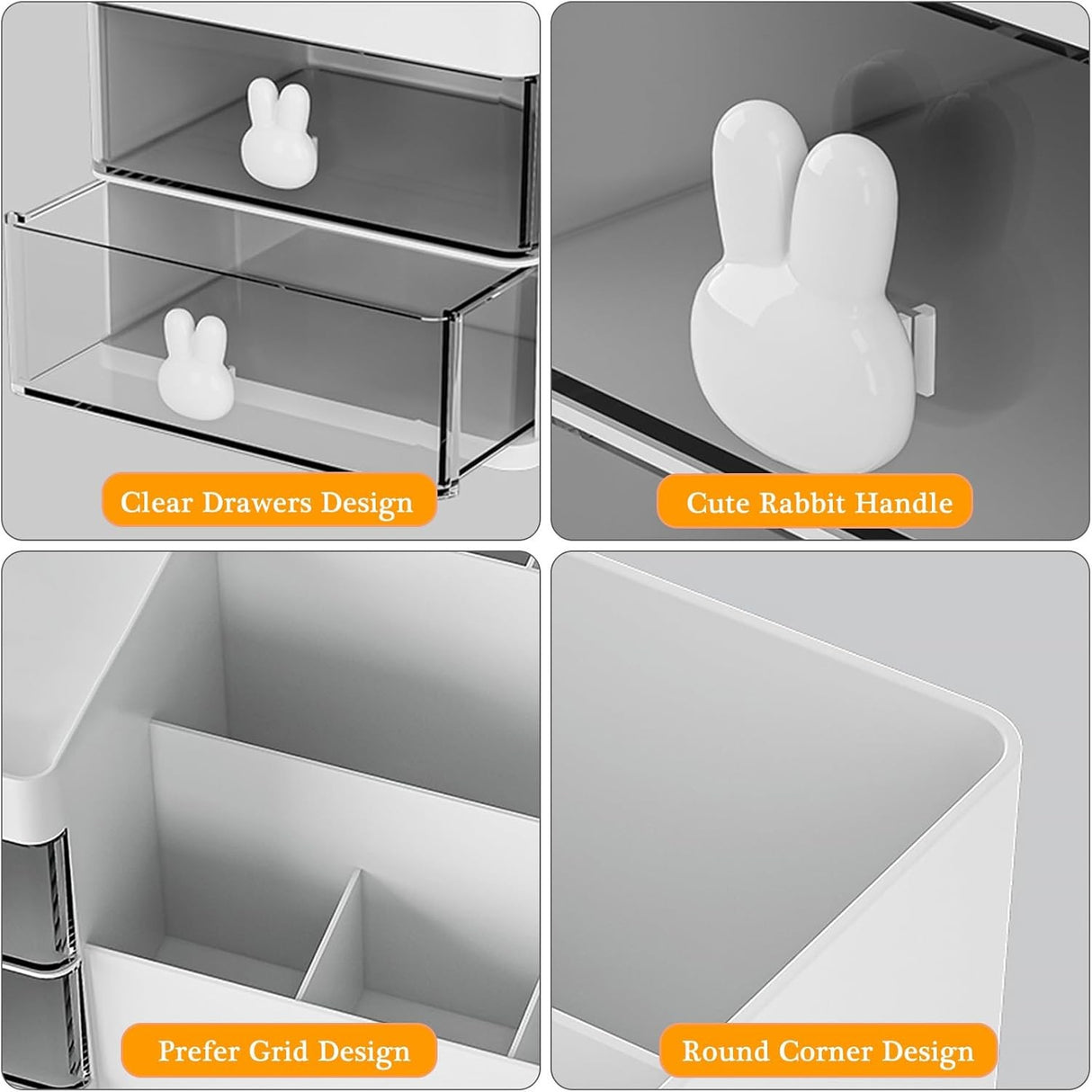 Clear Drawers Design

Cute Rabbit Handle

Prefer Grid Design

Round Corner Design