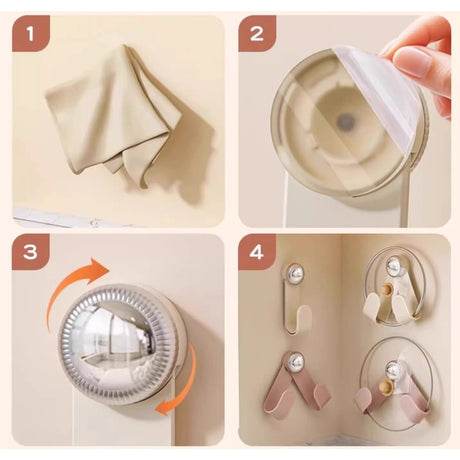 1

2

3

4