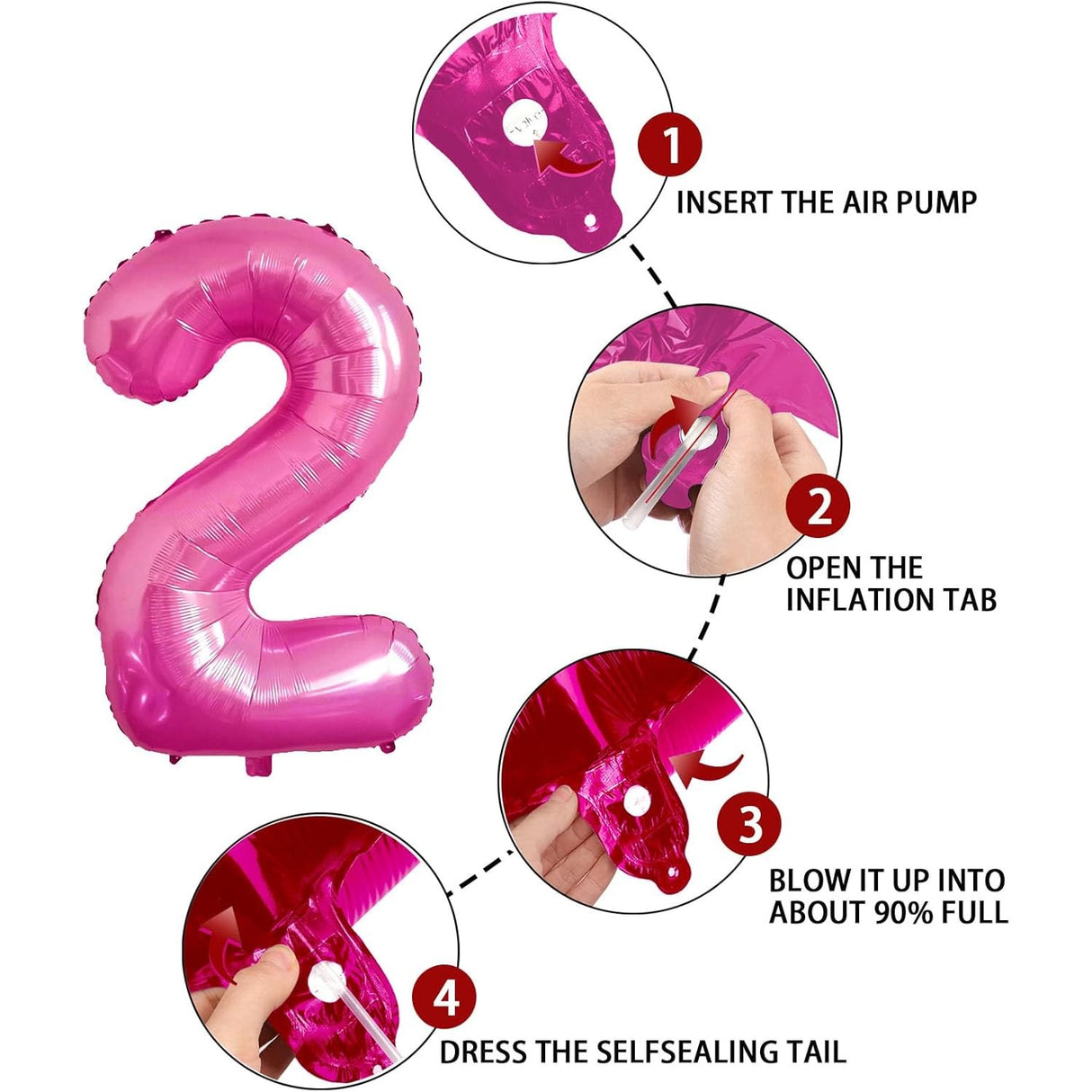 1
INSERT THE AIR PUMP

2
OPEN THE INFLATION TAB

3
BLOW IT UP INTO ABOUT 90% FULL

4
DRESS THE SELFSEALING TAIL