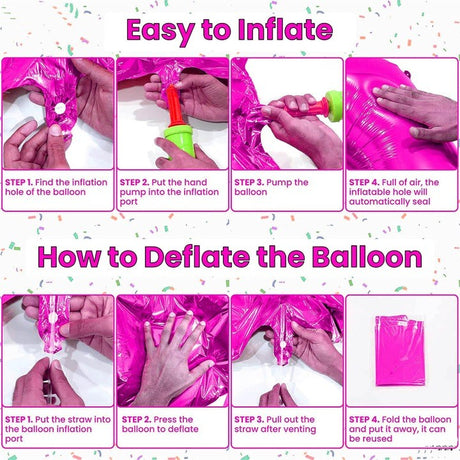 Easy to Inflate

STEP 1. Find the inflation hole of the balloon

STEP 2. Put the hand pump into the inflation port

STEP 3. Pump the balloon

STEP 4. Full of air, the inflatable hole will automatically seal

How to Deflate the Balloon

STEP 1. Put the straw into the balloon inflation port

STEP 2. Press the balloon to deflate

STEP 3. Pull out the straw after venting

STEP 4. Fold the balloon and put it away, it can be reused