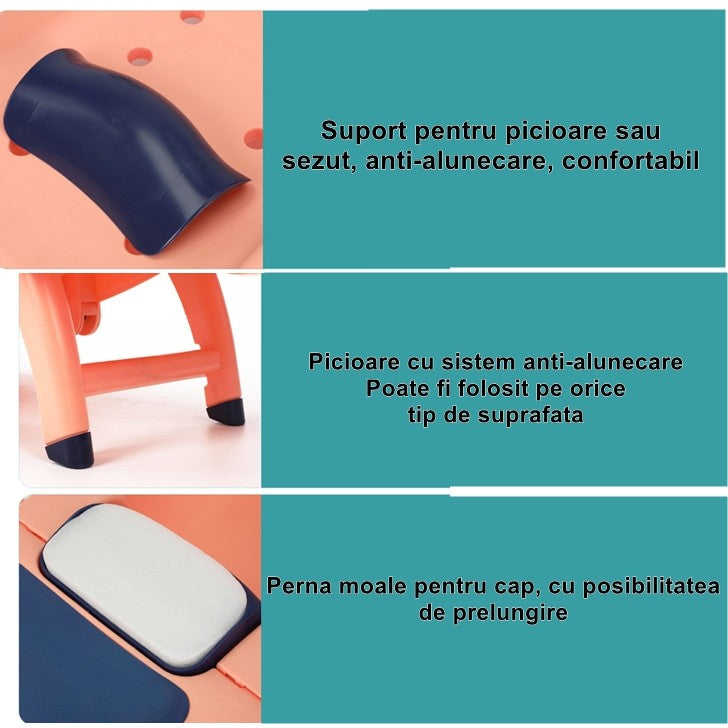 Suport pentru picioare sau sezut, anti-alunecare, confortabil

Picioare cu sistem anti-alunecare
Poate fi folosit pe orice
tip de suprafata

Perna moale pentru cap, cu posibilitatea de prelungire