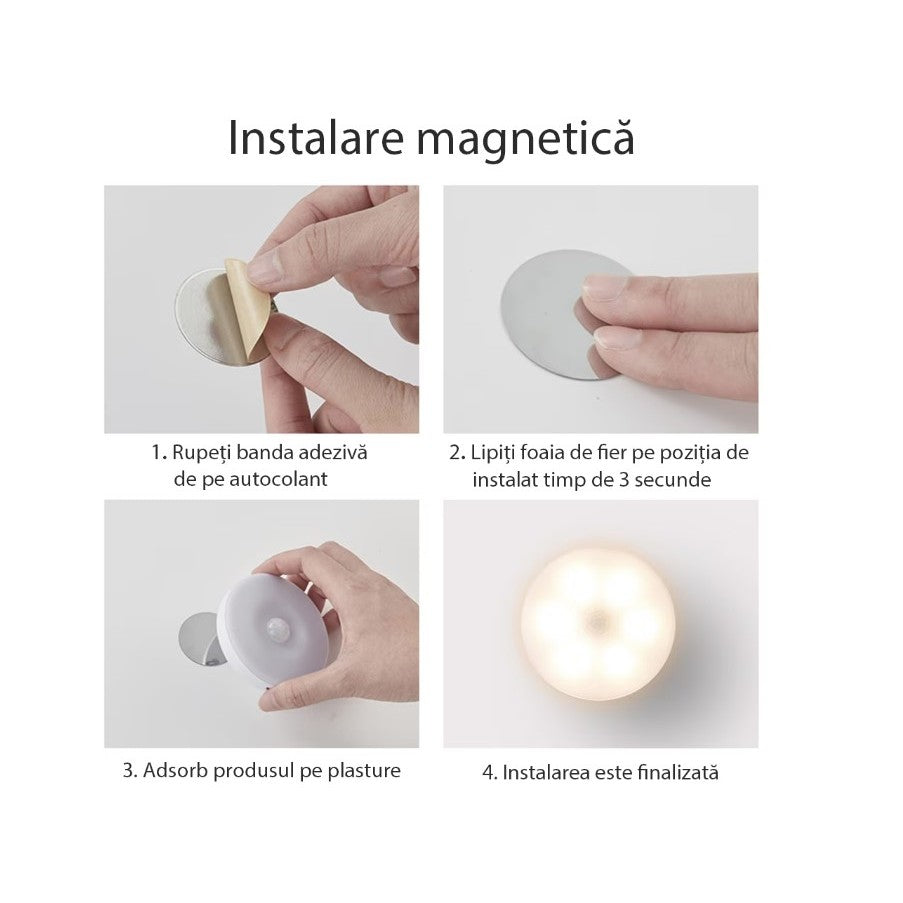 Instalare magnetică

1. Rupeți banda adezivă de pe autocolant

2. Lipiți foaia de fier pe poziția de instalat timp de 3 secunde

3. Adsorb produsul pe plasture

4. Instalarea este finalizată