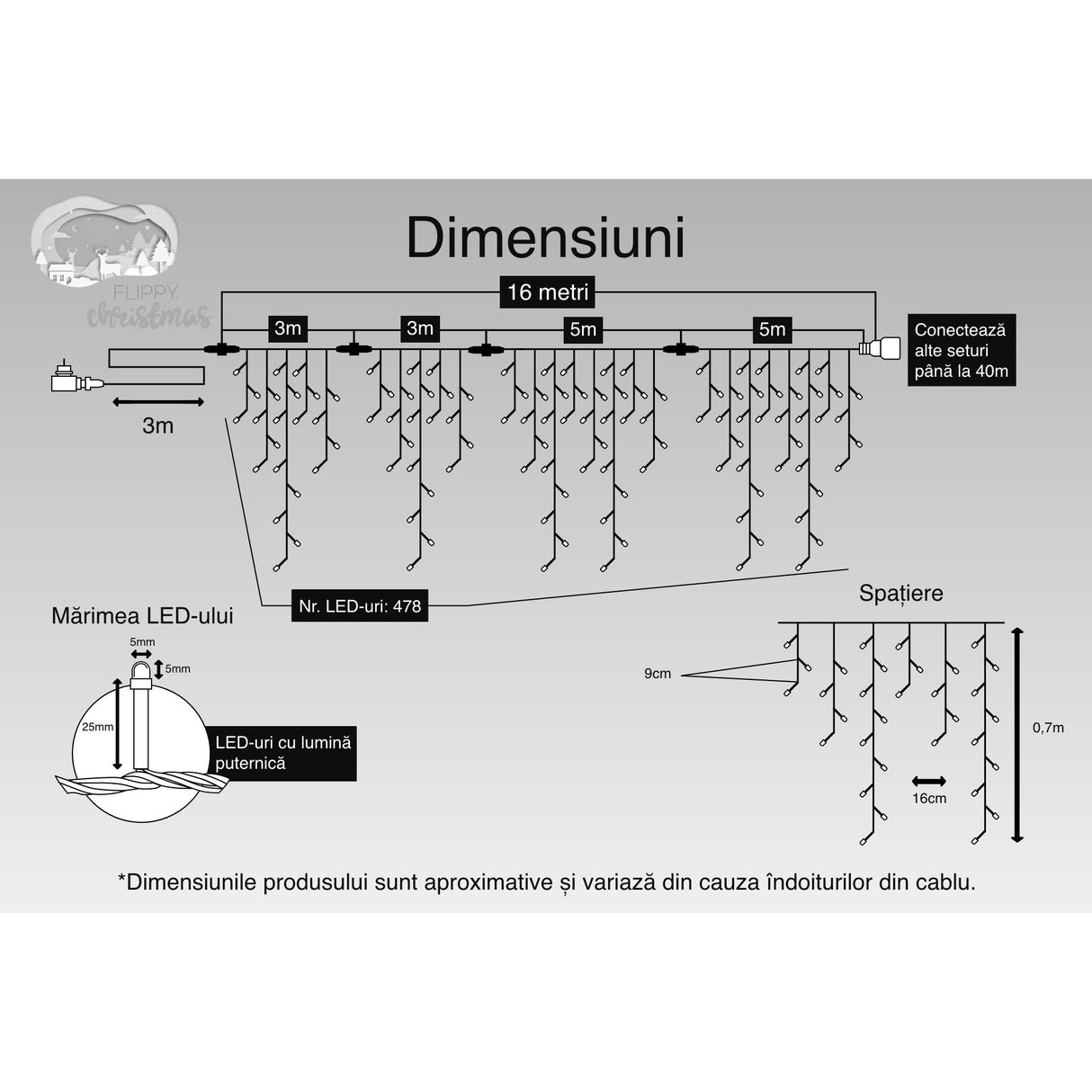 FLIPPY christmas

Dimensiuni

16 metri

3m

3m

5m

5m

Conectează alte seturi până la 40m

3m

Nr. LED-uri: 478

Mărimea LED-ului

5mm

5mm

25mm

LED-uri cu lumină puternică

Spațiere

9cm

16cm

0,7m

*Dimensiunile produsului sunt aproximative și variază din cauza îndoiturilor din cablu.