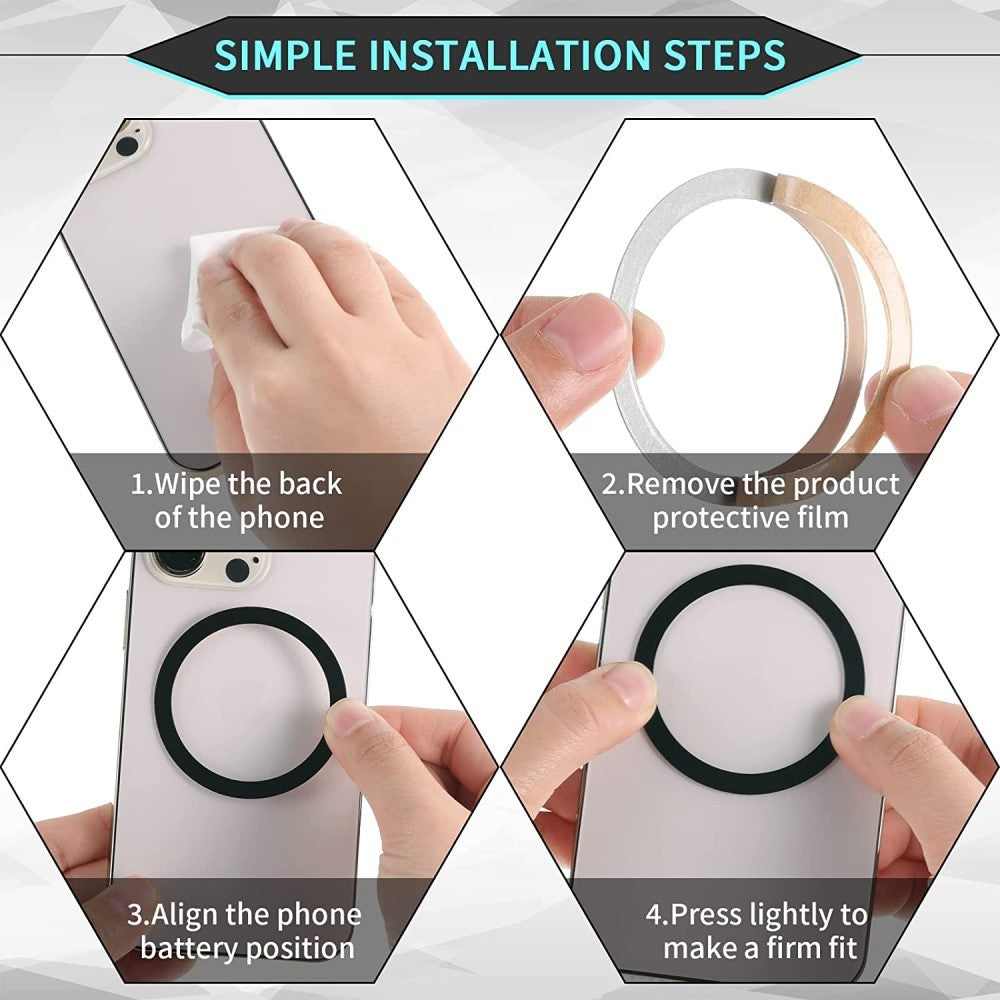 SIMPLE INSTALLATION STEPS

1.Wipe the back of the phone

2.Remove the product protective film

3.Align the phone battery position

4.Press lightly to make a firm fit