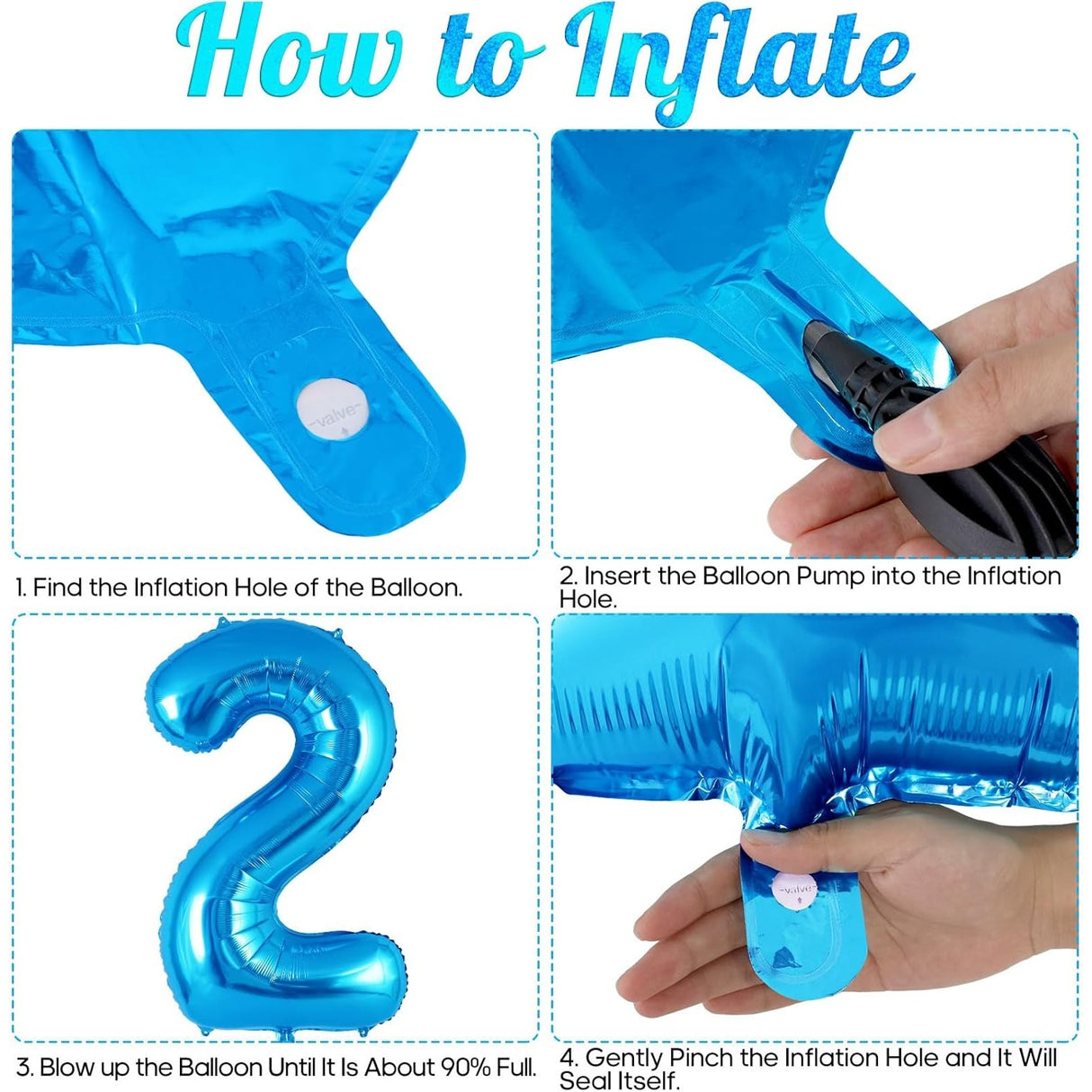 How to Inflate

~valve~

1. Find the Inflation Hole of the Balloon.

2. Insert the Balloon Pump into the Inflation Hole.

3. Blow up the Balloon Until It Is About 90% Full.

~valve~

4. Gently Pinch the Inflation Hole and It Will Seal Itself.