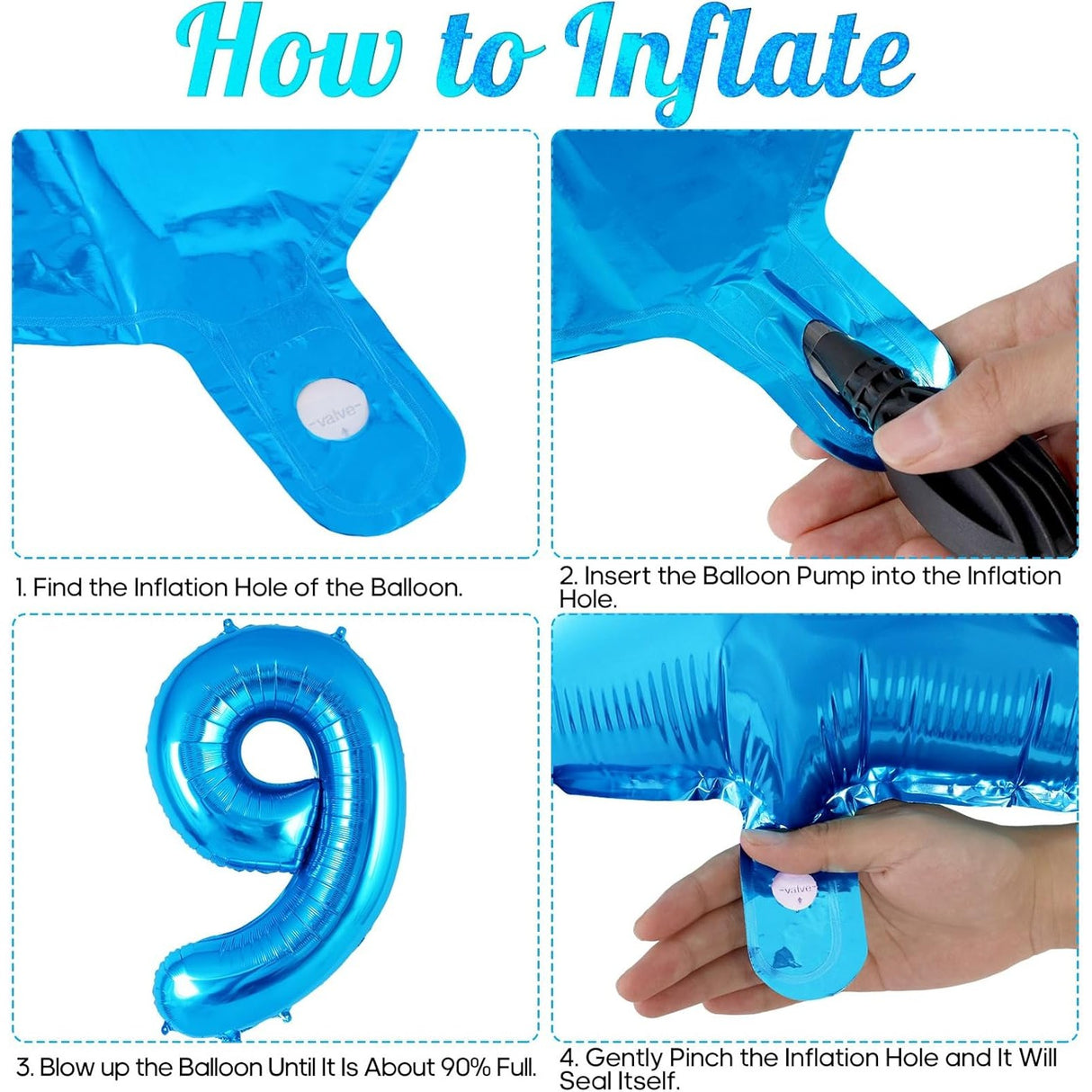 How to Inflate

-valve-

1. Find the Inflation Hole of the Balloon.

2. Insert the Balloon Pump into the Inflation Hole.

3. Blow up the Balloon Until It Is About 90% Full.

-valve-

4. Gently Pinch the Inflation Hole and It Will Seal Itself.